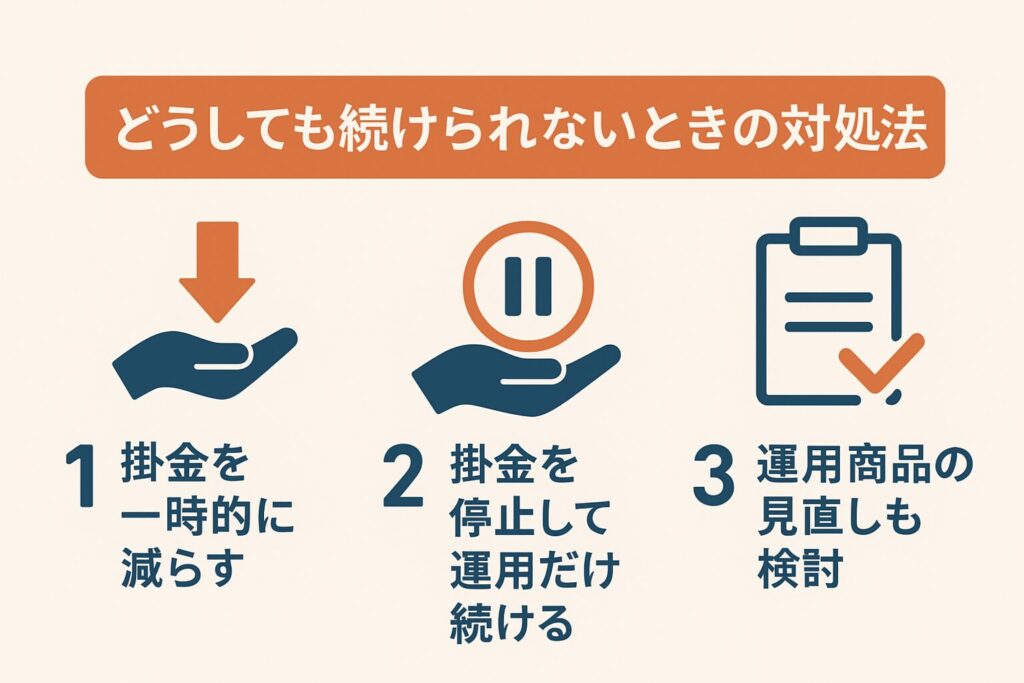 どうしても続けられないときの対処法

1 掛金を一時的に減らす

2 掛金を停止して運用だけ続ける

3 運用商品の見直しも検討